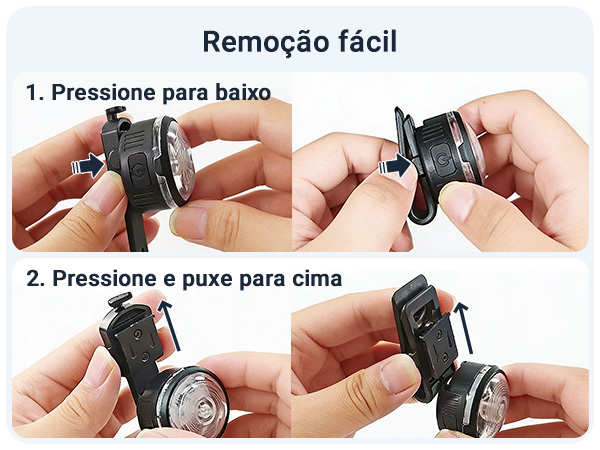 Remoção fácil

1. Pressione para baixo

2. Pressione e puxe para cima