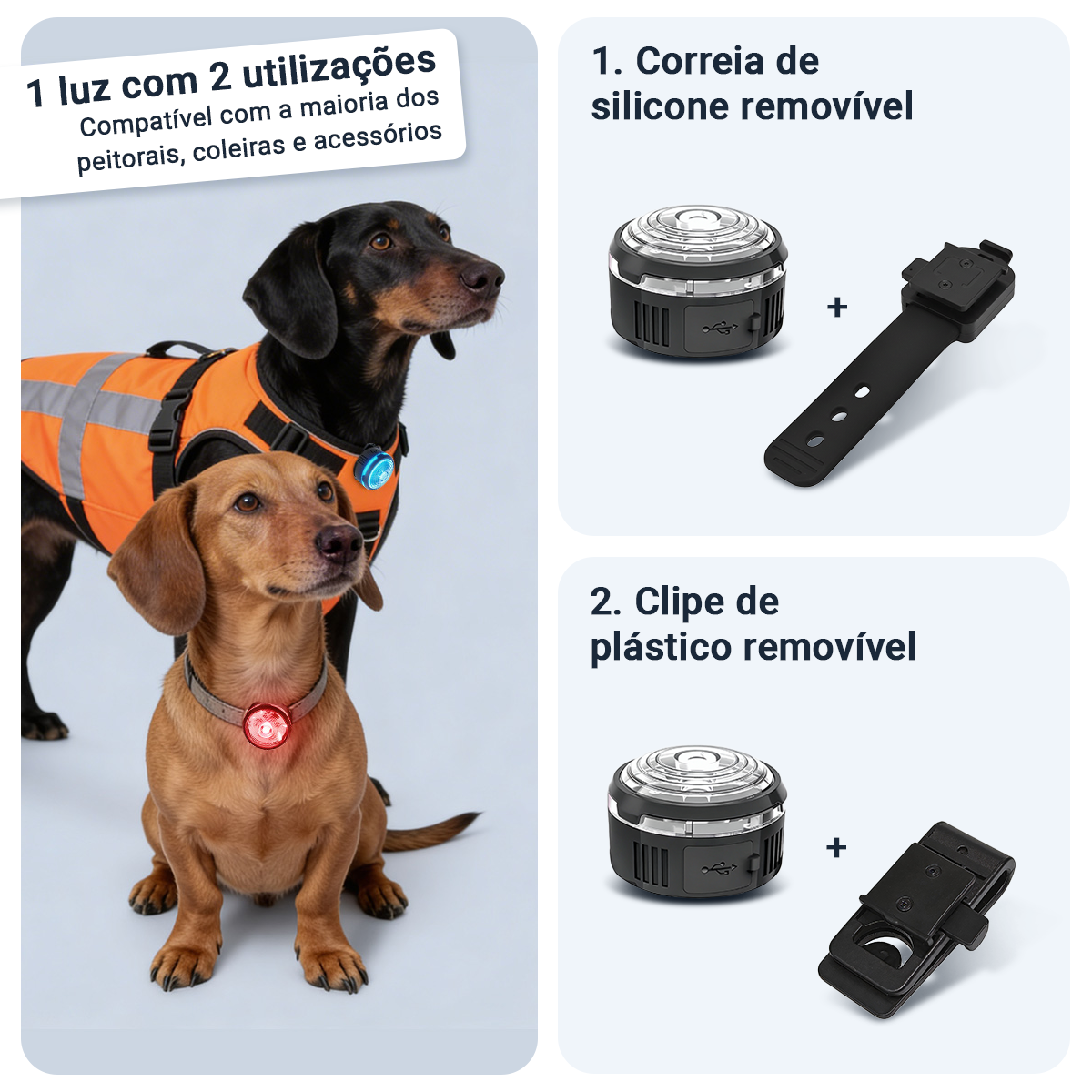 1 luz com 2 utilizações
Compatível com a maioria dos peitorais, coleiras e acessórios

1. Correia de silicone removível

+

2. Clipe de plástico removível

+